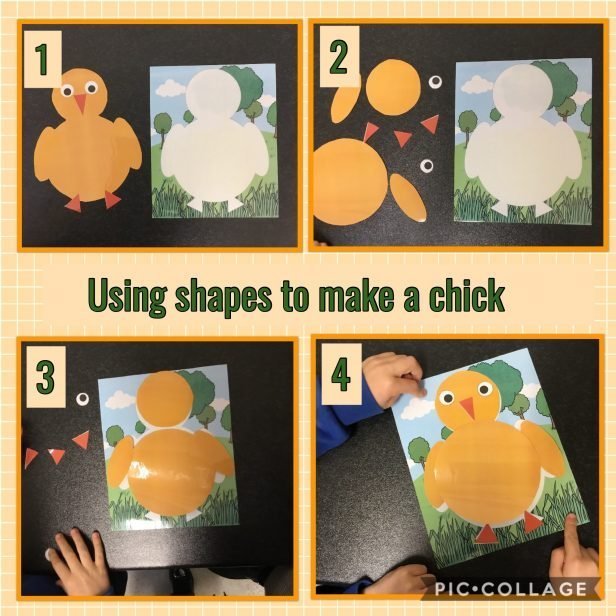 1

2

Using shapes to make a chick

3

4

PIC•COLLAGE